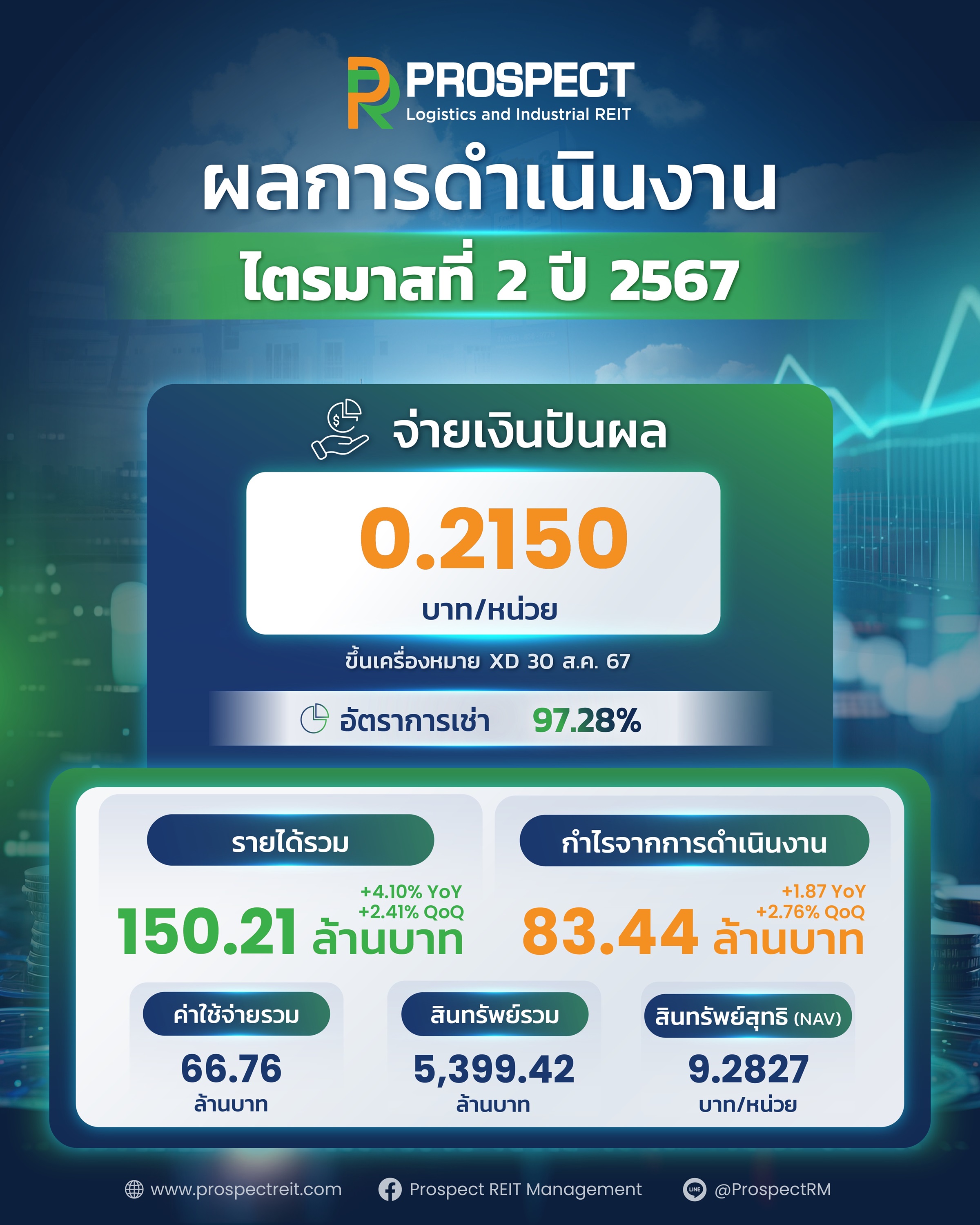 PROSPECT
Logistics and Industrial REIT

ผลการดำเนินงาน
ไตรมาสที่ 2 ปี 2567

จ่ายเงินปันผล
0.2150
บาท/หน่วย
ขึ้นเครื่องหมาย XD 30 ส.ค. 67

อัตราการเช่า 97.28%

รายได้รวม
+4.10% YoY
+2.41% QoQ
150.21 ล้านบาท

กำไรจากการดำเนินงาน
+1.87 YoY
+2.76% QoQ
83.44 ล้านบาท

ค่าใช้จ่ายรวม
66.76
ล้านบาท

สินทรัพย์รวม
5,399.42
ล้านบาท

สินทรัพย์สุทธิ (NAV)
9.2827
บาท/หน่วย

www.prospectreit.com
Prospect REIT Management
LINE
@ProspectRM